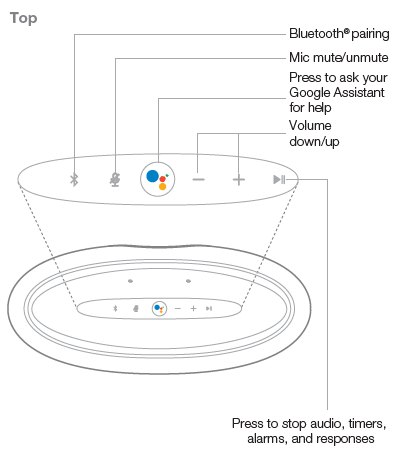 Top

Bluetooth® pairing

Mic mute/unmute

Press to ask your Google Assistant for help

Volume down/up

Press to stop audio, timers, alarms, and responses