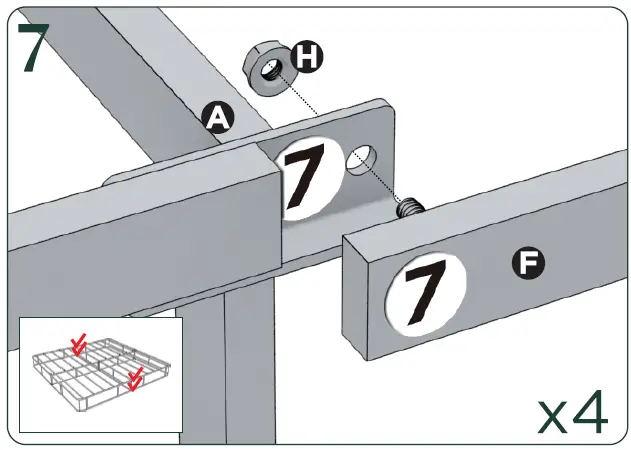 7

H

A

7

7

F

x4