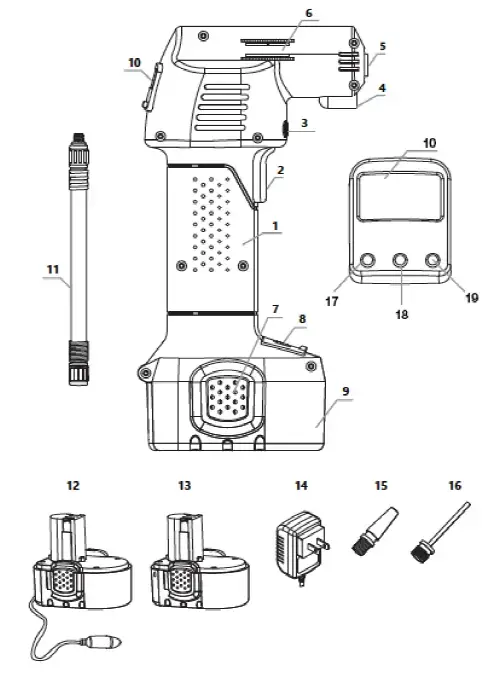 6
5
10
4
3
2
10
1
11
17
18
19
7
8
9
12
13
14
15
16