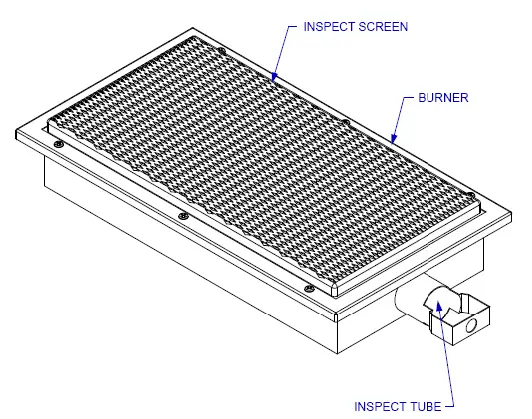 INSPECT SCREEN

BURNER

INSPECT TUBE