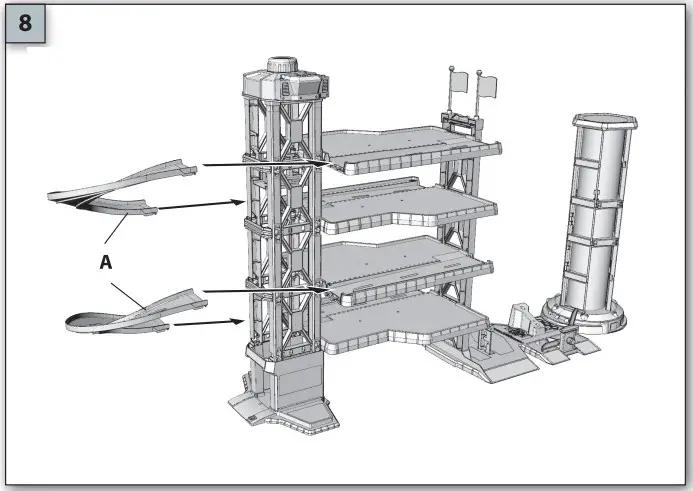 8

A