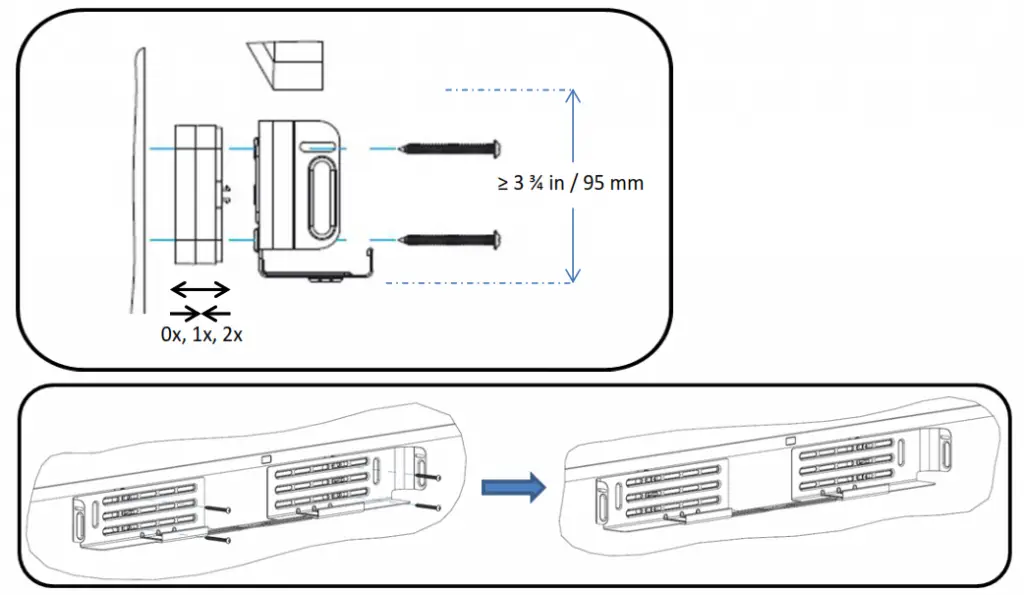 ≥ 3 ¾ in / 95 mm

0x, 1x, 2x