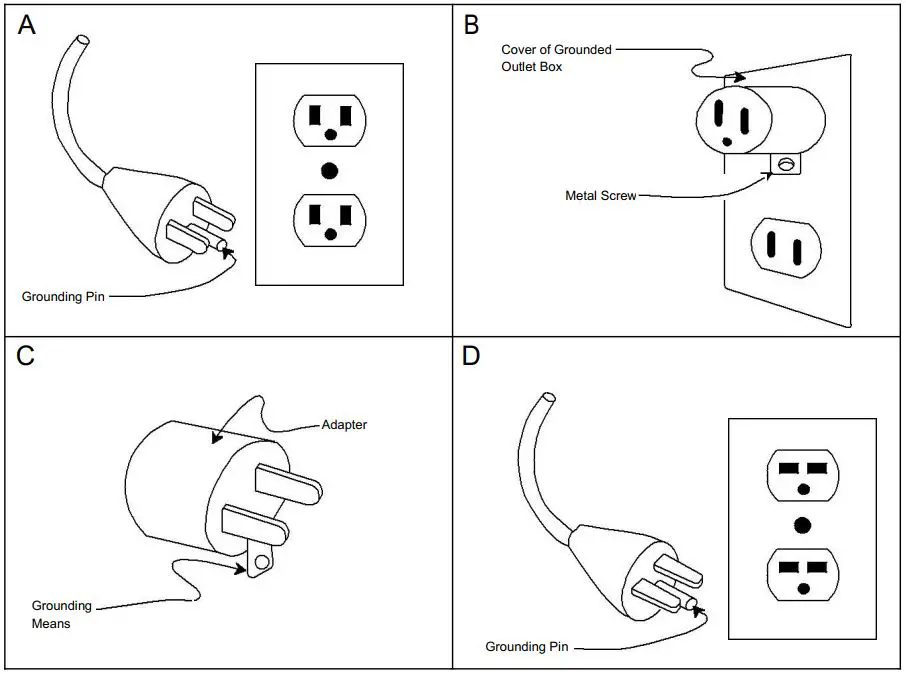 A

Grounding Pin

B

Cover of Grounded Outlet Box

Metal Screw

C

Adapter

Grounding Means

D

Grounding Pin