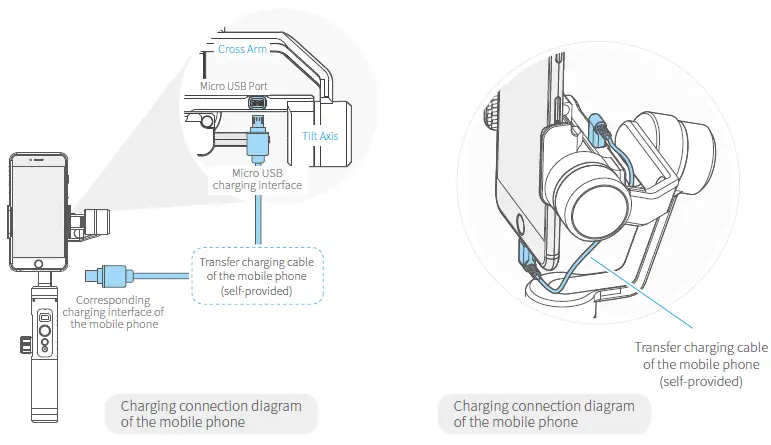 Cross Arm

Micro USB Port

Tilt Axis

Micro USB charging interface

Transfer charging cable of the mobile phone (self-provided)

Corresponding charging interface of the mobile phone

Charging connection diagram of the mobile phone

Transfer charging cable of the mobile phone (self-provided)

Charging connection diagram of the mobile phone