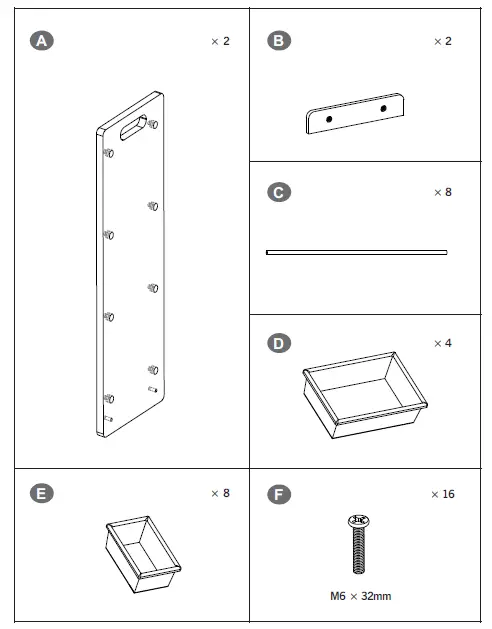 A × 2

B × 2

C × 8

D × 4

E × 8

F × 16

M6 × 32mm