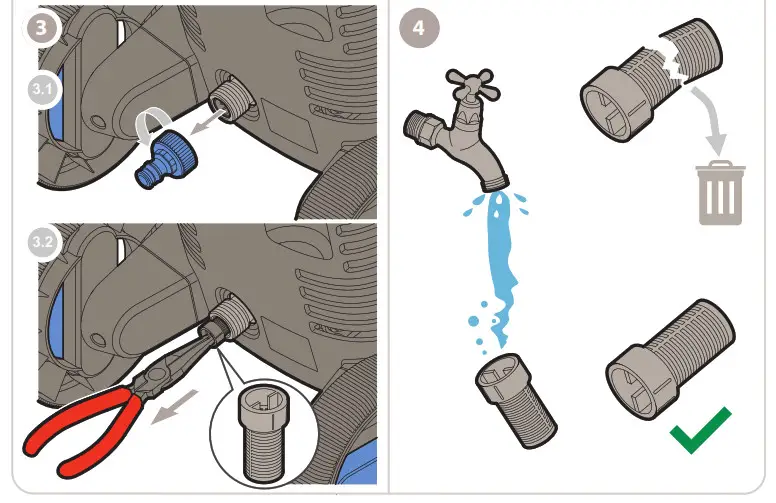 3

3.1

3.2

4