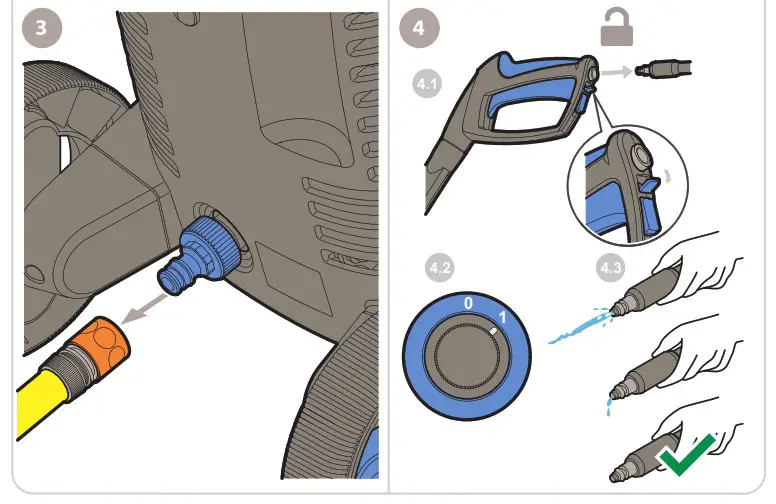 3

4

4.1

4.2

0

1

4.3