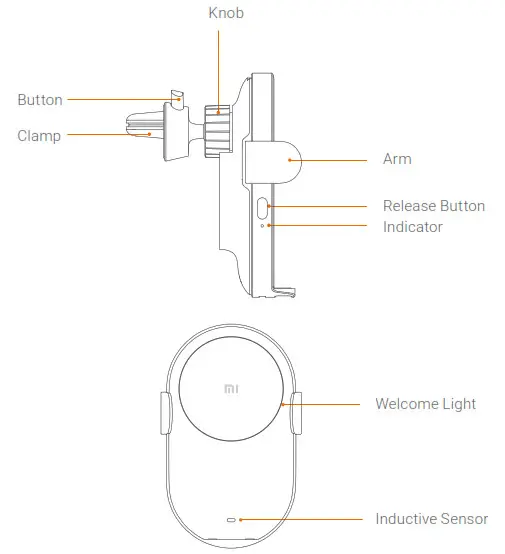 Knob

Button

Clamp

Arm

Release Button

Indicator

MI

Welcome Light

Inductive Sensor