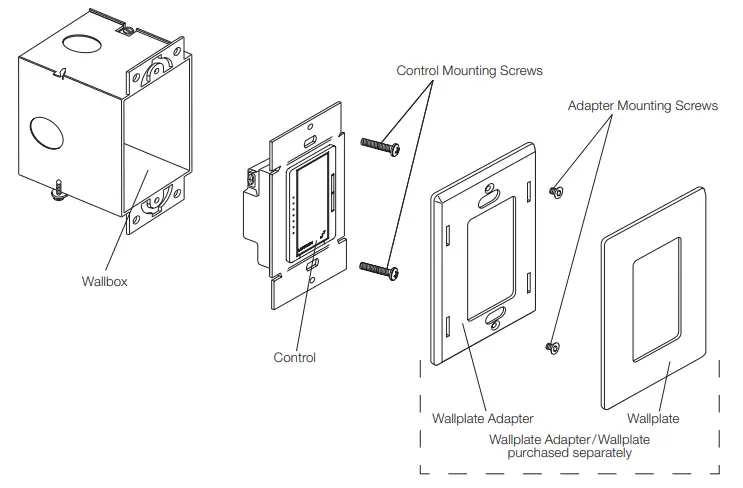 Control Mounting Screws

Adapter Mounting Screws

Wallbox

Control

Wallplate Adapter

Wallplate

Wallplate Adapter/Wallplate purchased separately