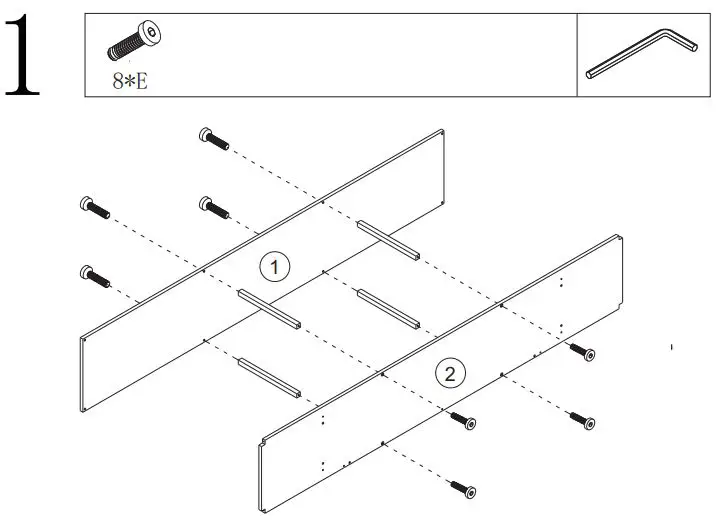 1

8*E

1

2