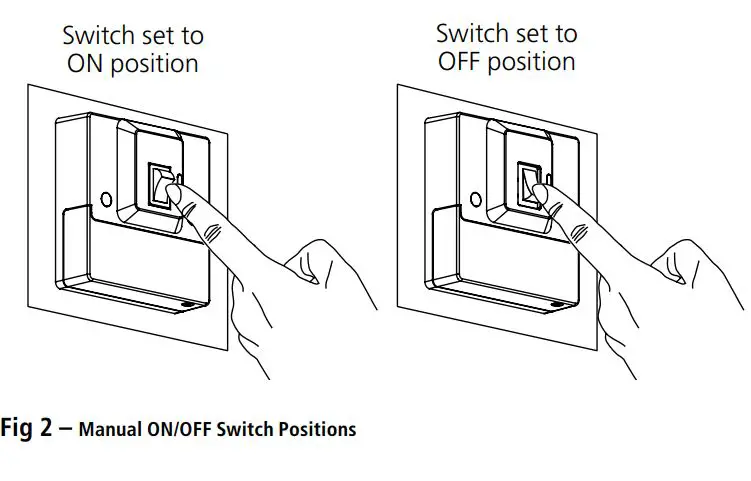 Switch set to ON position

Switch set to OFF position

Fig 2 – Manual ON/OFF Switch Positions