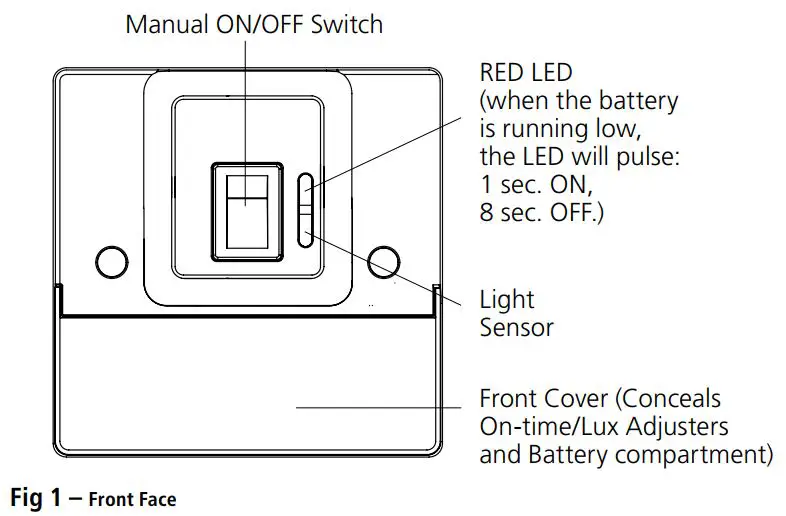 Manual ON/OFF Switch

RED LED (when the battery is running low, the LED will pulse: 1 sec. ON, 8 sec. OFF.)

Light Sensor

Front Cover (Conceals On-time/Lux Adjusters and Battery compartment)

Fig 1 – Front Face