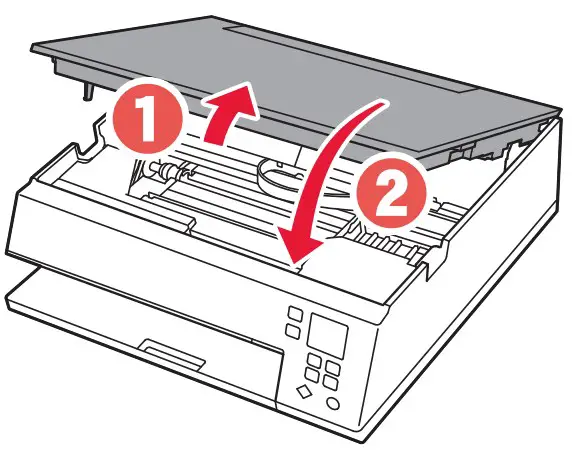 1
2