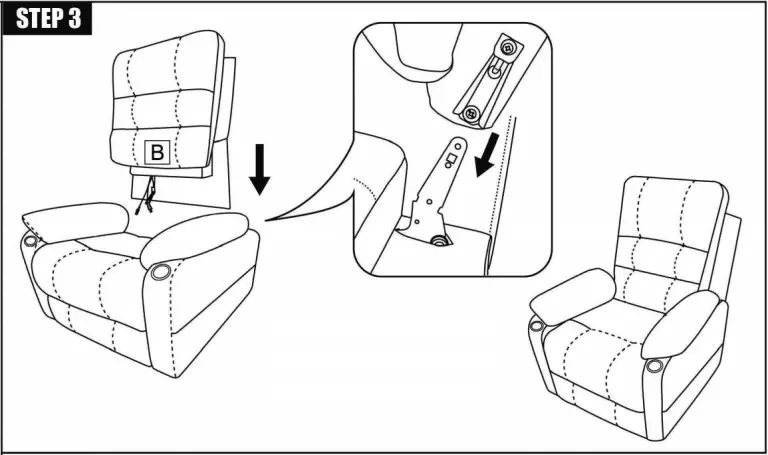 STEP 3

B