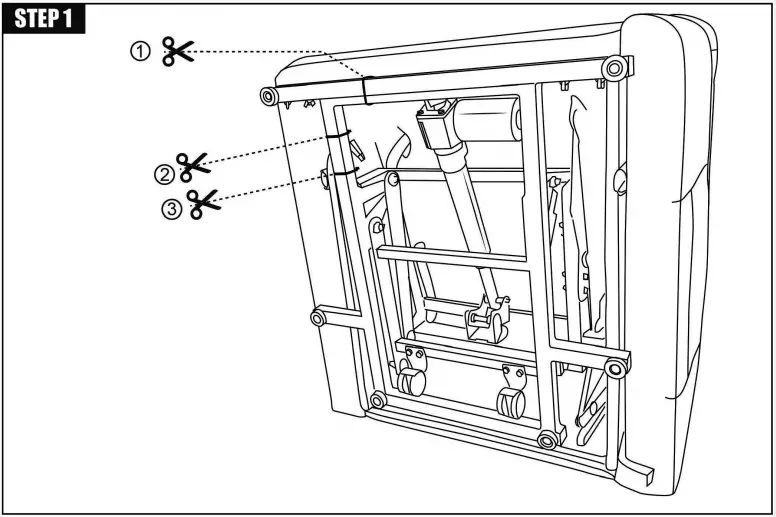 STEP 1

①

②

③