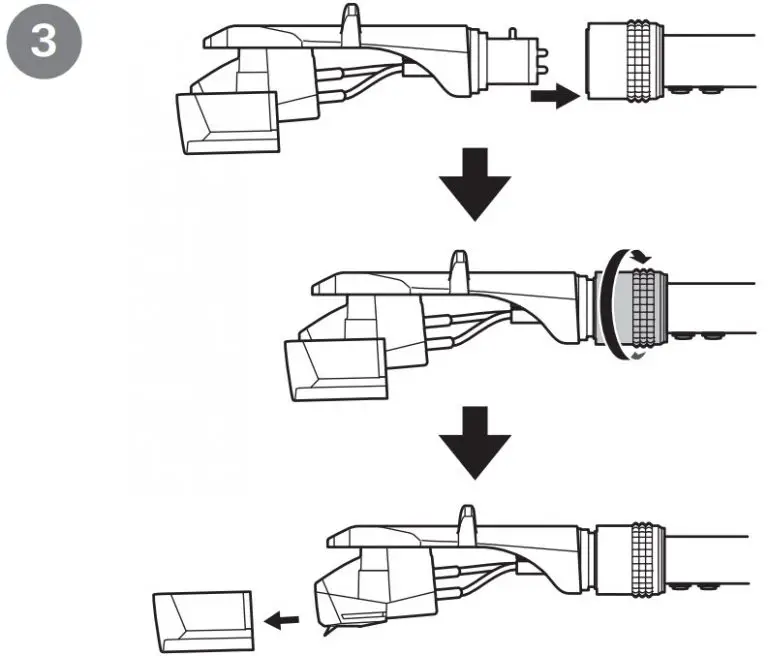 3