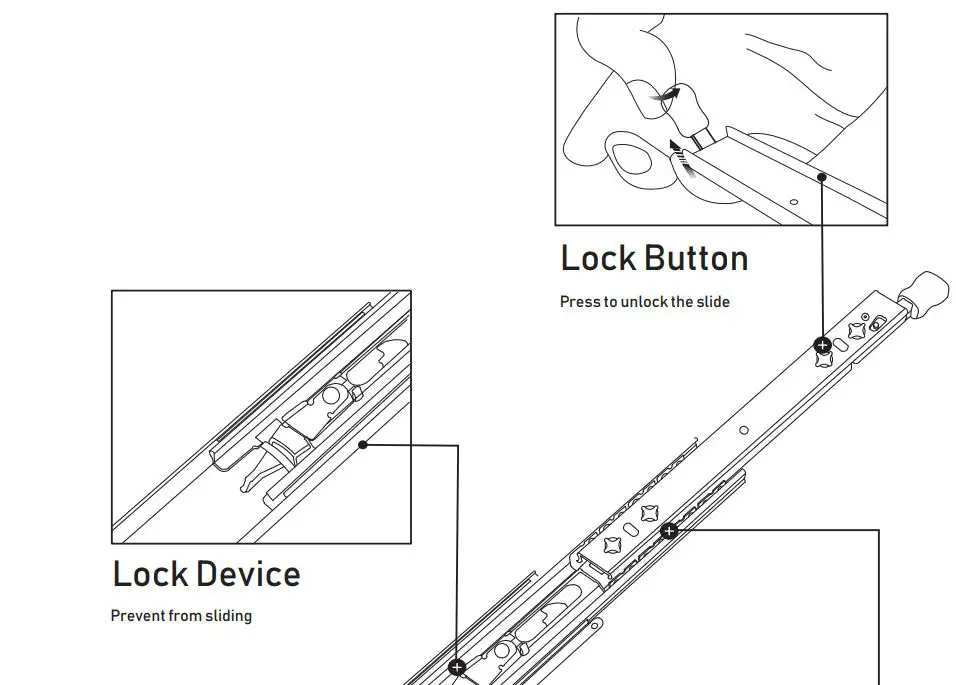 Lock Button

Press to unlock the slide

Lock Device

Prevent from sliding