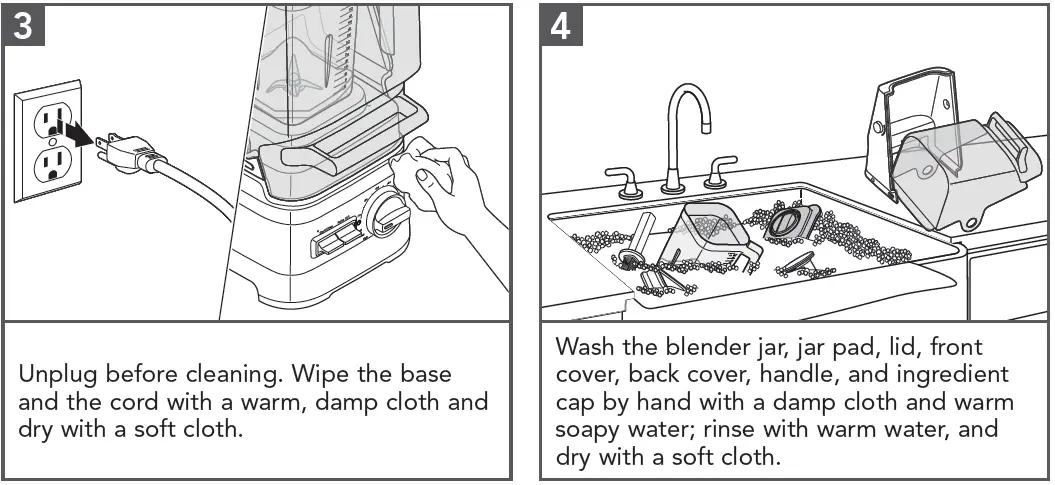 3

Unplug before cleaning. Wipe the base and the cord with a warm, damp cloth and dry with a soft cloth.

4

Wash the blender jar, jar pad, lid, front cover, back cover, handle, and ingredient cap by hand with a damp cloth and warm soapy water; rinse with warm water, and dry with a soft cloth.