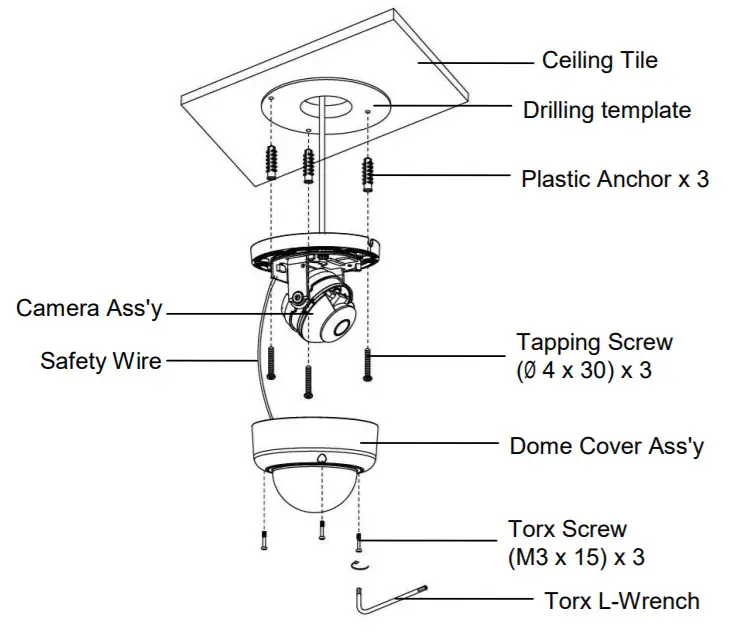 Ceiling Tile

Drilling template

Plastic Anchor x 3

Camera Ass'y

Safety Wire

Tapping Screw
(Ø 4 x 30) x 3

Dome Cover Ass'y

Torx Screw
(M3 x 15) x 3

Torx L-Wrench