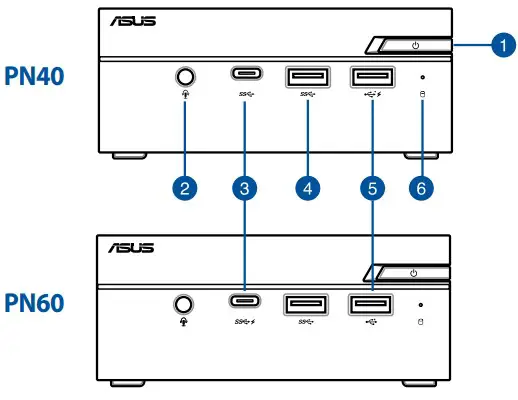 ASUS

1

PN40

SS

SS

2

3

4

5

6

ASUS

PN60

SS

SS