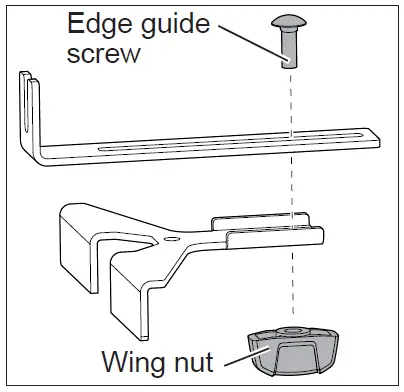 Edge guide screw

Wing nut