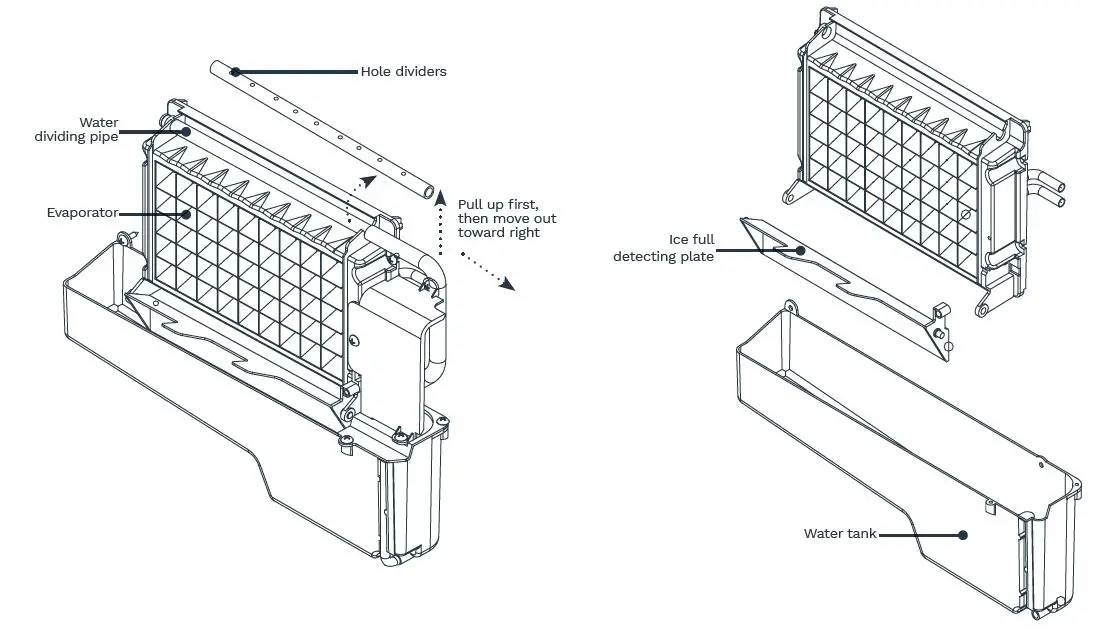 Hole dividers

Water dividing pipe

Evaporator

Pull up first, then move out toward right

Ice full detecting plate

Water tank