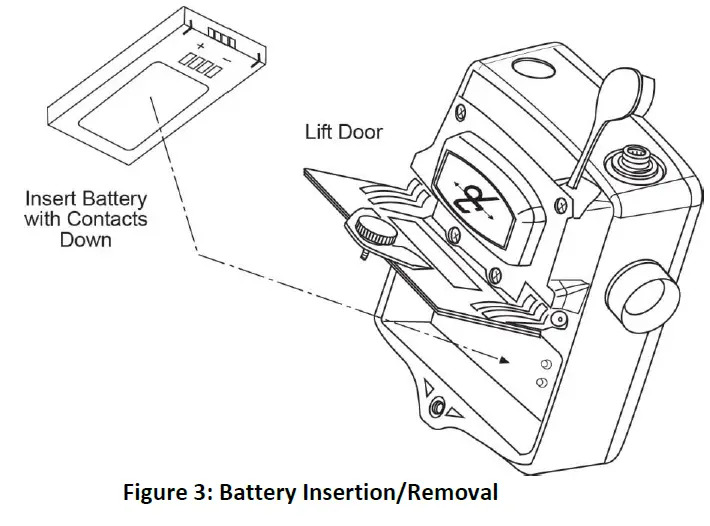 + −

Lift Door

Insert Battery with Contacts Down

Figure 3: Battery Insertion/Removal