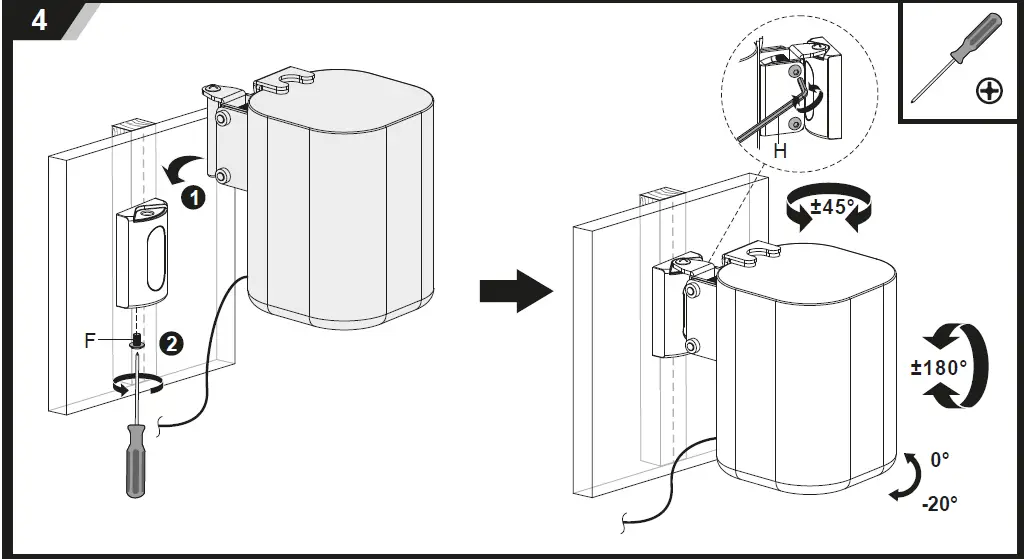 4

1

F

2

H

±45°

±180°

0°

-20°