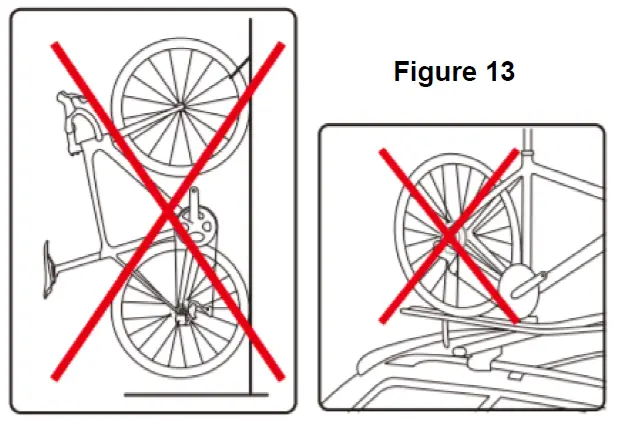 Figure 13