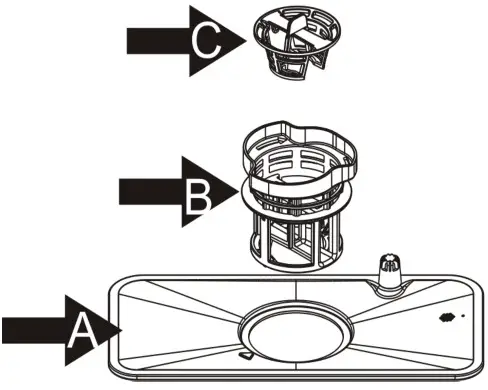 C
B
A