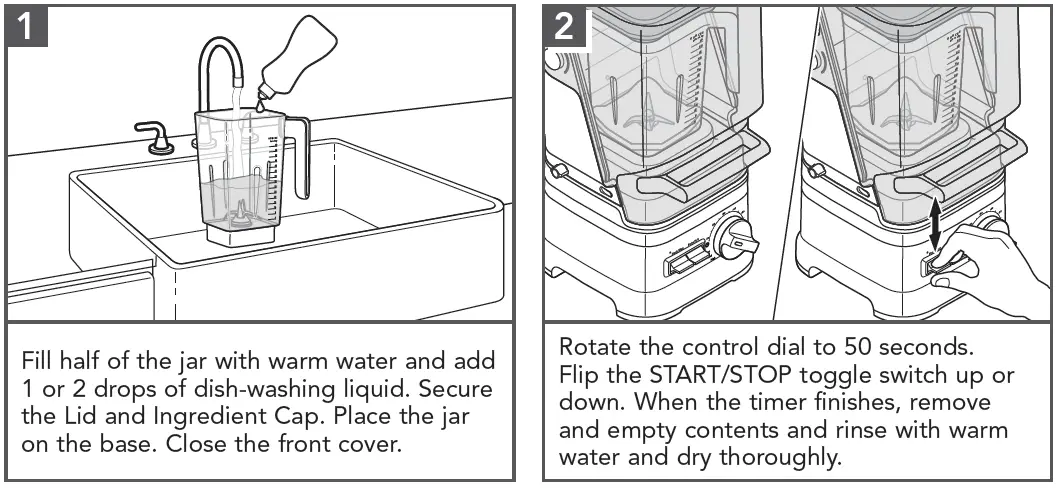 1

Fill half of the jar with warm water and add 1 or 2 drops of dish-washing liquid. Secure the Lid and Ingredient Cap. Place the jar on the base. Close the front cover.

2

Rotate the control dial to 50 seconds. Flip the START/STOP toggle switch up or down. When the timer finishes, remove and empty contents and rinse with warm water and dry thoroughly.