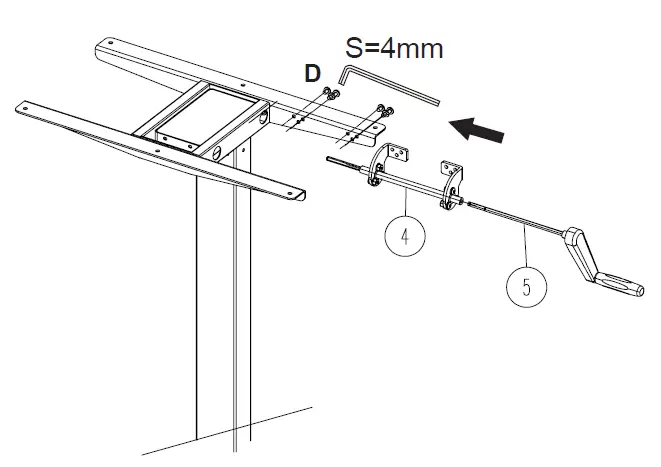 S=4mm

D

4

5