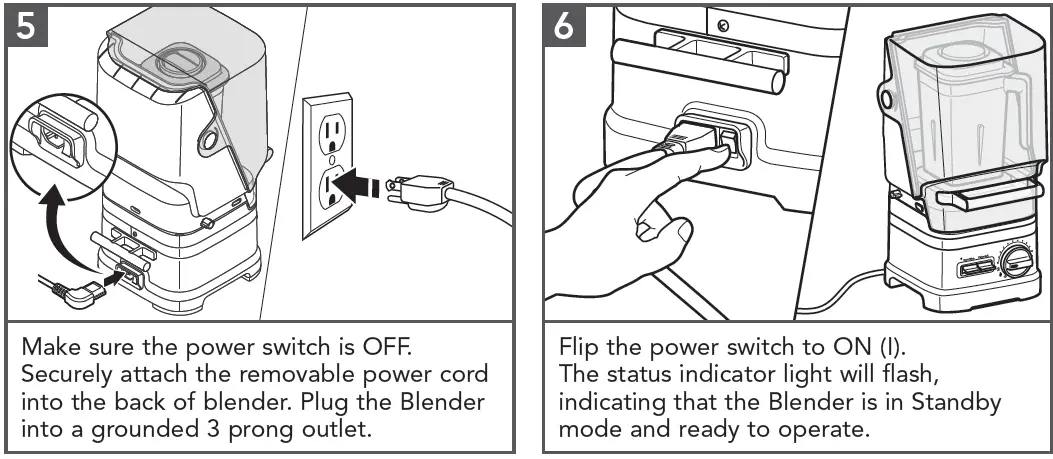 5

Make sure the power switch is OFF. Securely attach the removable power cord into the back of blender. Plug the Blender into a grounded 3 prong outlet.

6

Flip the power switch to ON (I). The status indicator light will flash, indicating that the Blender is in Standby mode and ready to operate.