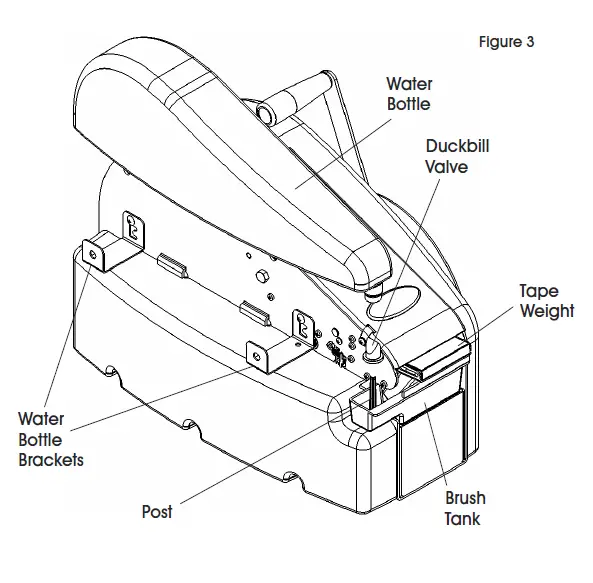 Figure 3

Water Bottle

Duckbill Valve

Tape Weight

Water Bottle Brackets

Post

Brush Tank