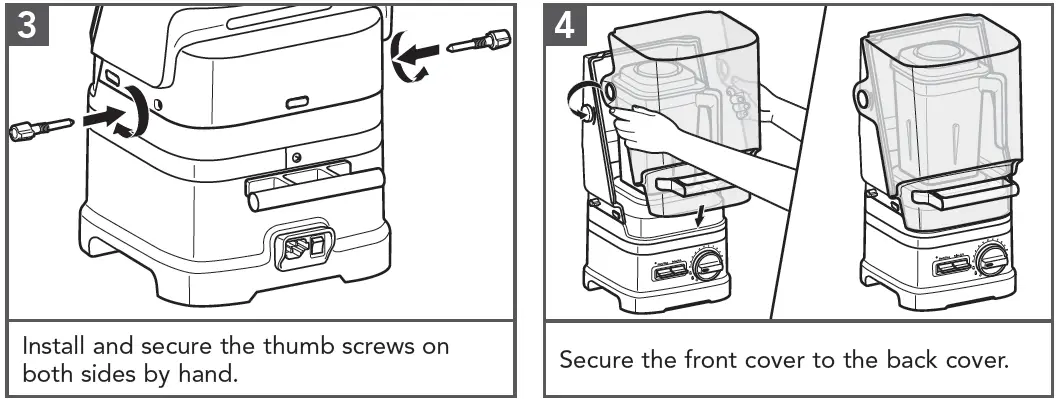 3

Install and secure the thumb screws on both sides by hand.

4

Secure the front cover to the back cover.