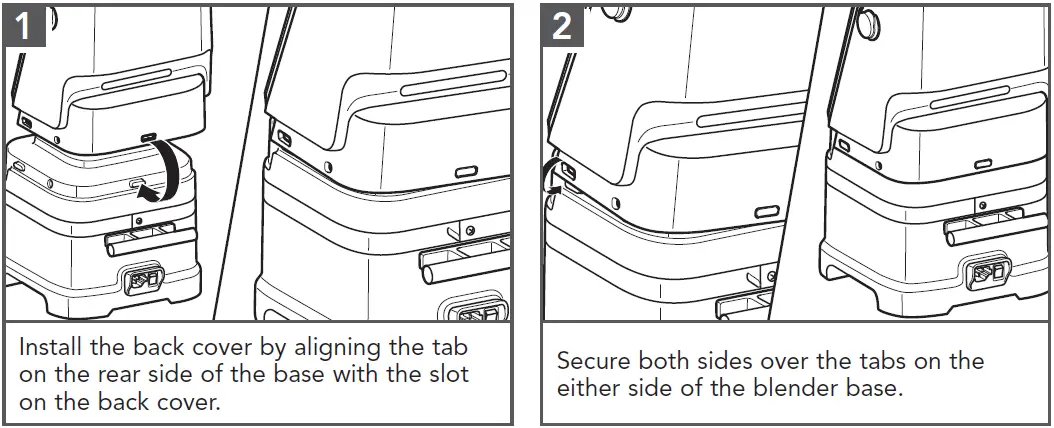 1

Install the back cover by aligning the tab on the rear side of the base with the slot on the back cover.

2

Secure both sides over the tabs on the either side of the blender base.