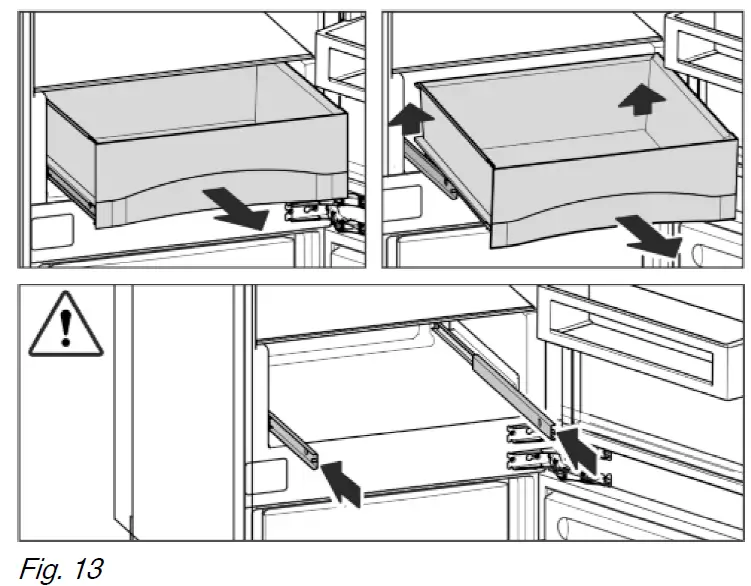 Fig. 13