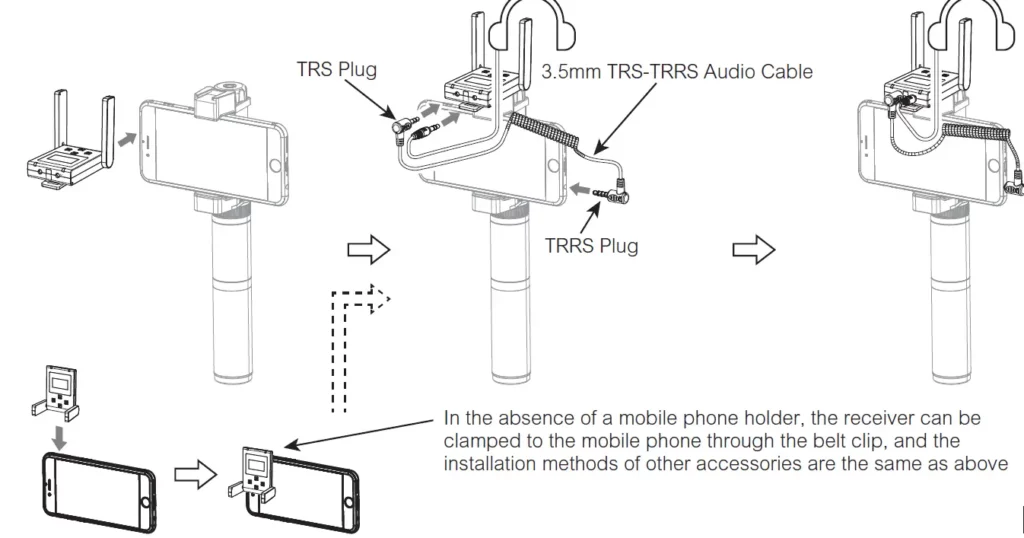 TRS Plug

3.5mm TRS-TRRS Audio Cable

TRRS Plug

In the absence of a mobile phone holder, the receiver can be clamped to the mobile phone through the belt clip, and the installation methods of other accessories are the same as above