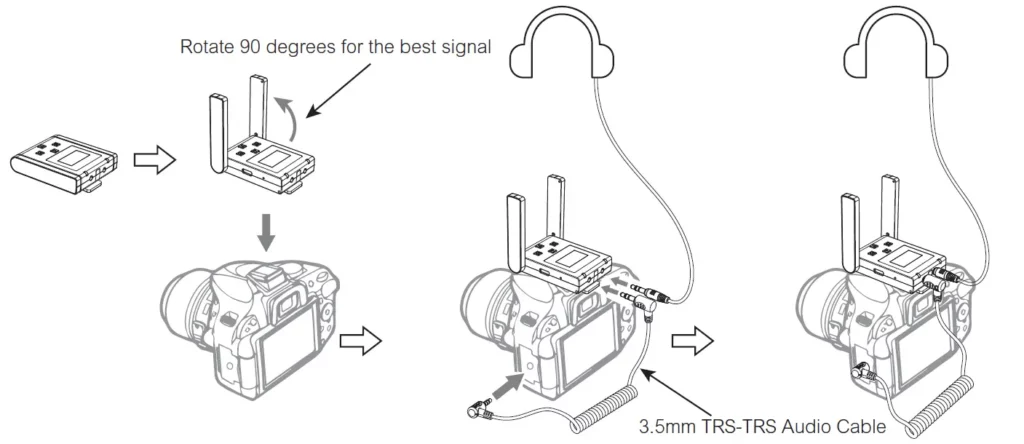 Rotate 90 degrees for the best signal

3.5mm TRS-TRS Audio Cable