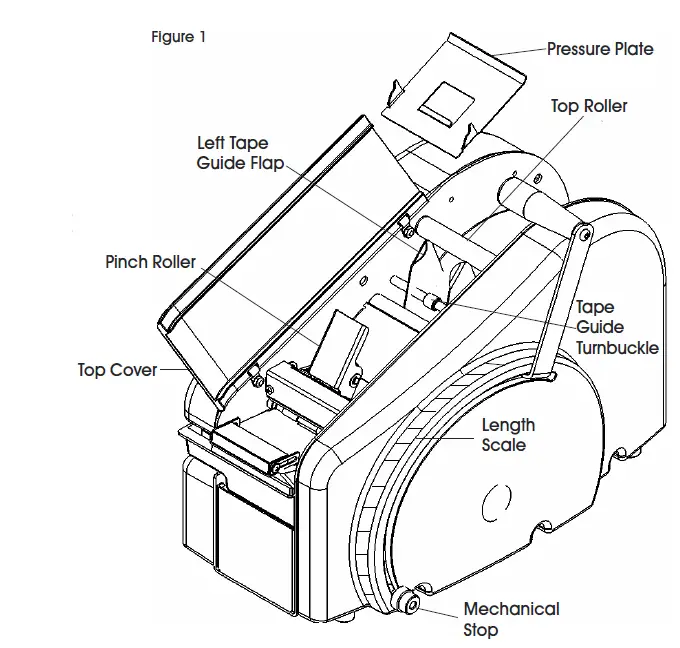 Figure 1

Pressure Plate

Top Roller

Left Tape Guide Flap

Pinch Roller

Tape Guide Turnbuckle

Top Cover

Length Scale

Mechanical Stop