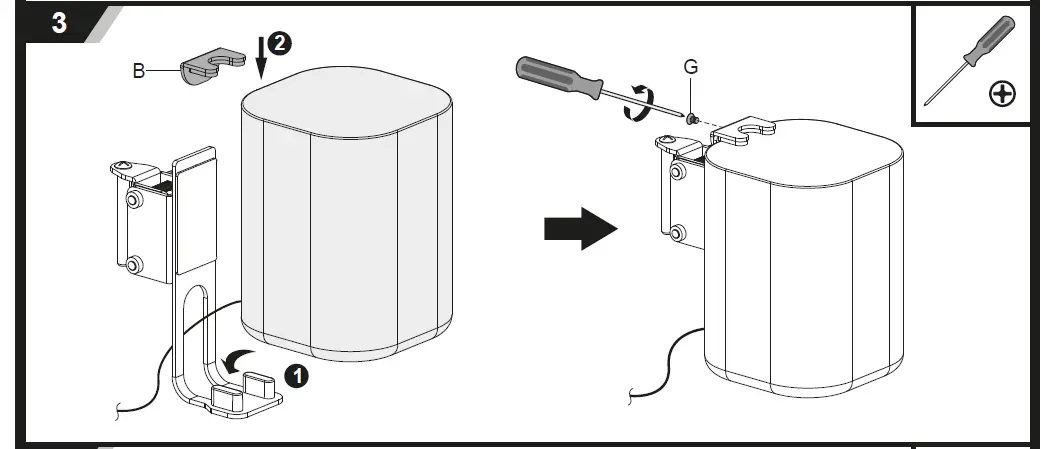 3

B

2

1

G