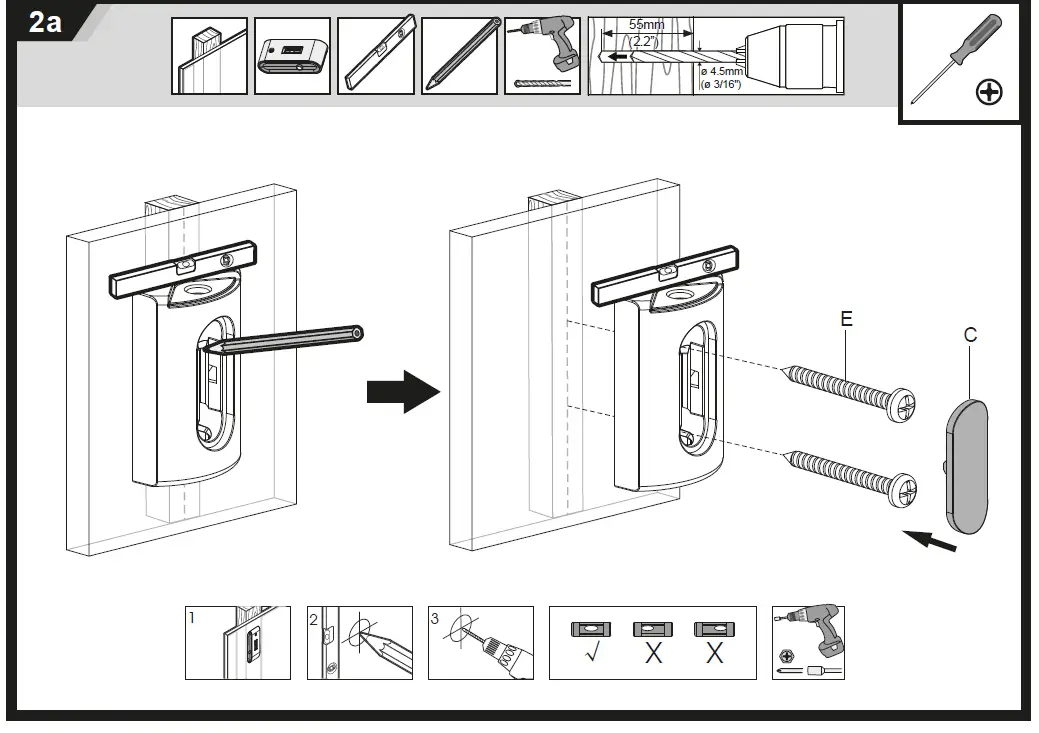 2a

55mm
(2.2")
ø 4.5mm
(ø 3/16")

E
C

1
2
3

√
X
X