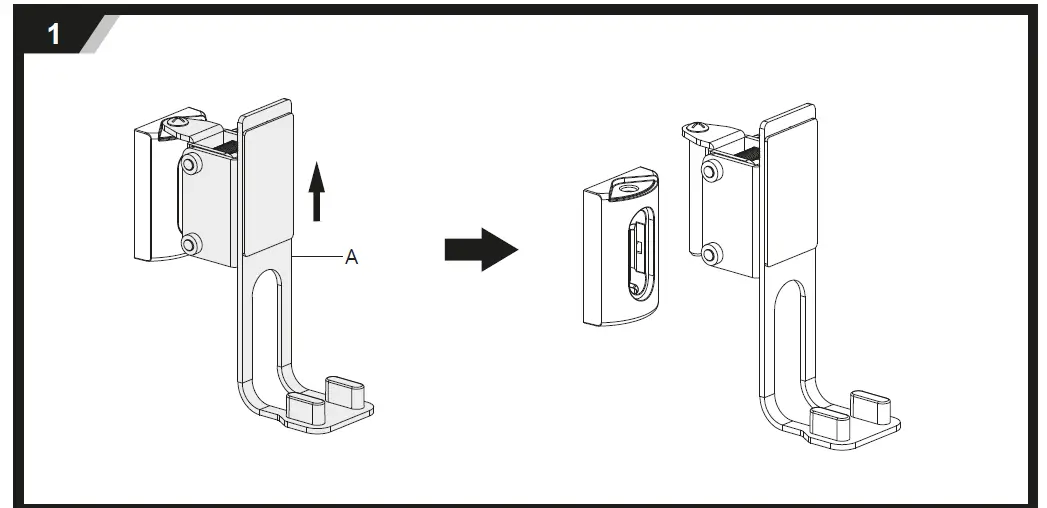 1

A