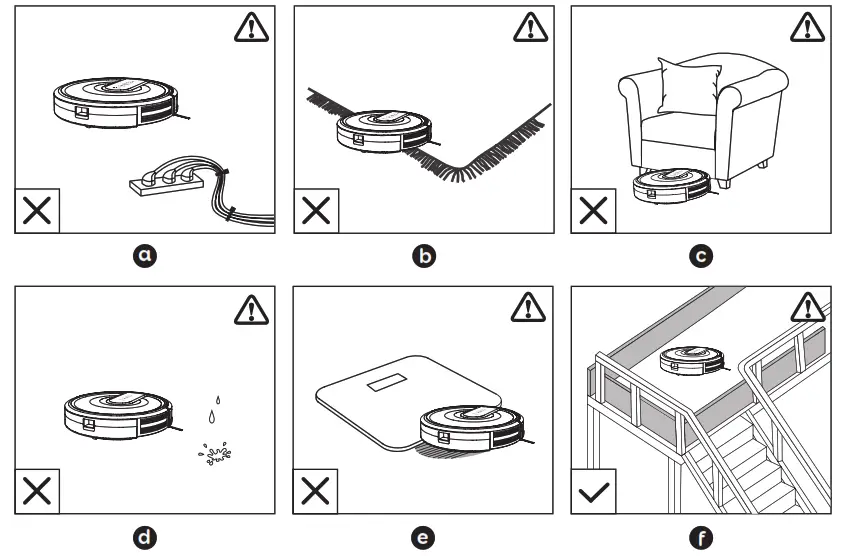 a

b

c

d

e

f