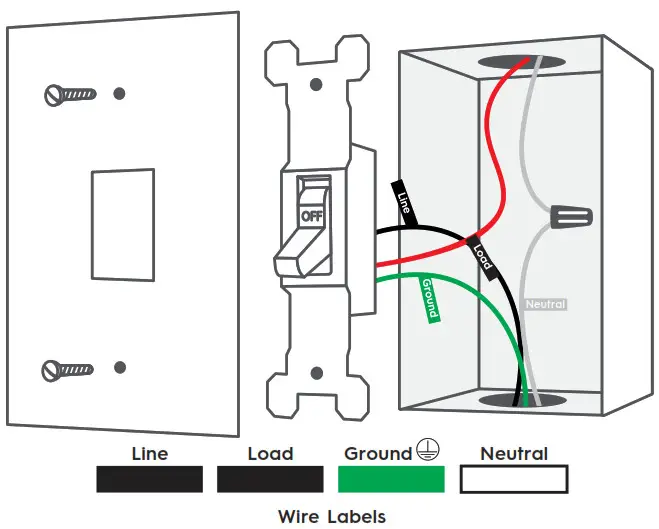 OFF

Line

Load

Ground

Neutral

Line Load Ground Neutral

Wire Labels