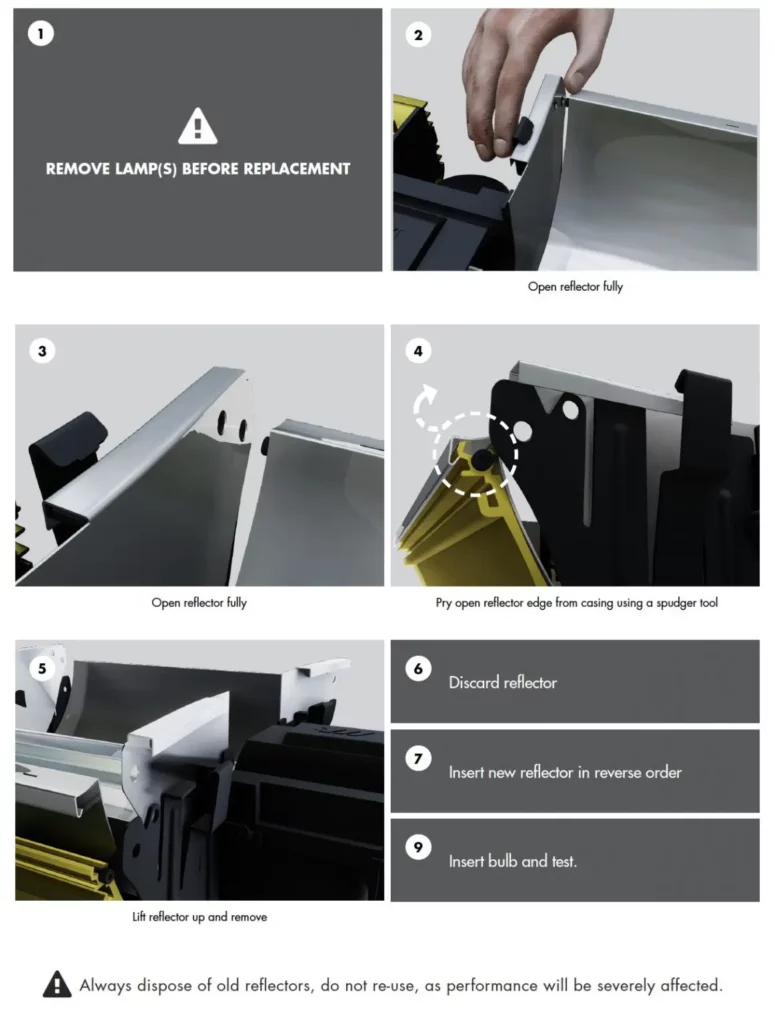 1

REMOVE LAMP(S) BEFORE REPLACEMENT

2

Open reflector fully

3

Open reflector fully

4

Pry open reflector edge from casing using a spudger tool

5

Lift reflector up and remove

6

Discard reflector

7

Insert new reflector in reverse order

9

Insert bulb and test.

Always dispose of old reflectors, do not re-use, as performance will be severely affected.