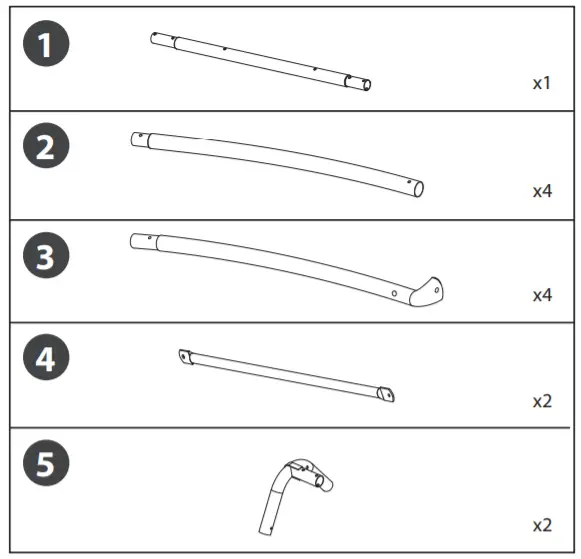 1
x1

2
x4

3
x4

4
x2

5
x2