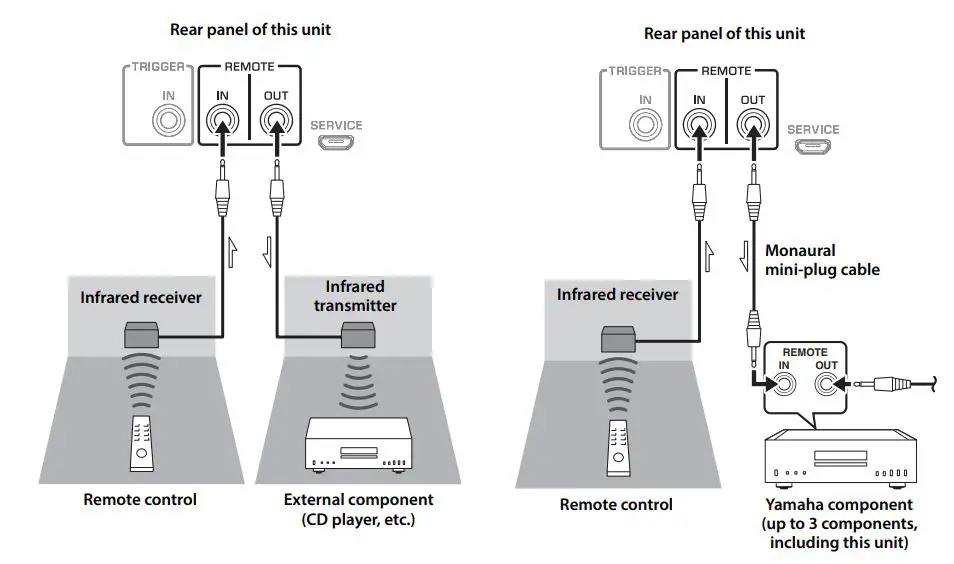 Rear panel of this unit

TRIGGER

IN

REMOTE

IN

OUT

SERVICE

Infrared receiver

Infrared transmitter

Remote control

External component (CD player, etc.)

Rear panel of this unit

TRIGGER

IN

REMOTE

IN

OUT

SERVICE

Monaural mini-plug cable

Infrared receiver

REMOTE

IN

OUT

Remote control

Yamaha component (up to 3 components, including this unit)