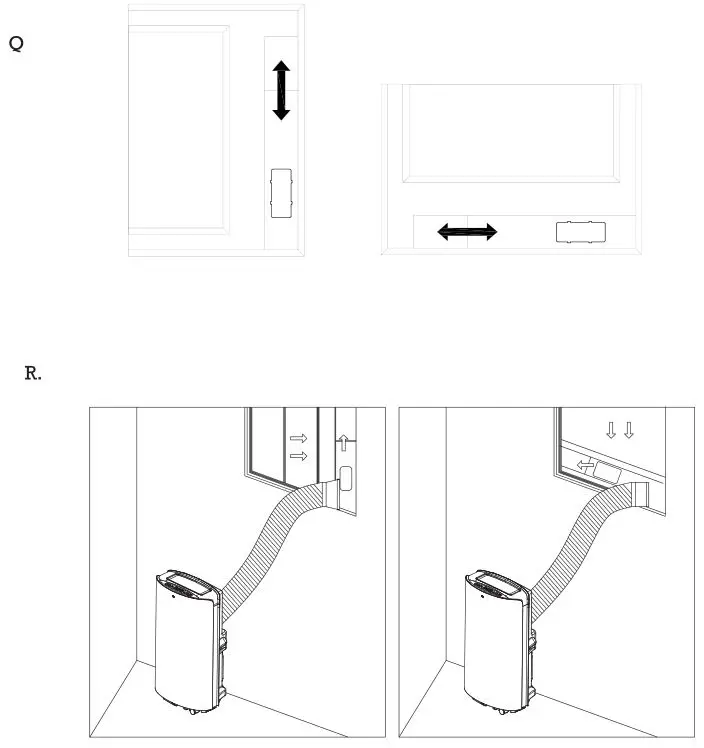 Q

R.