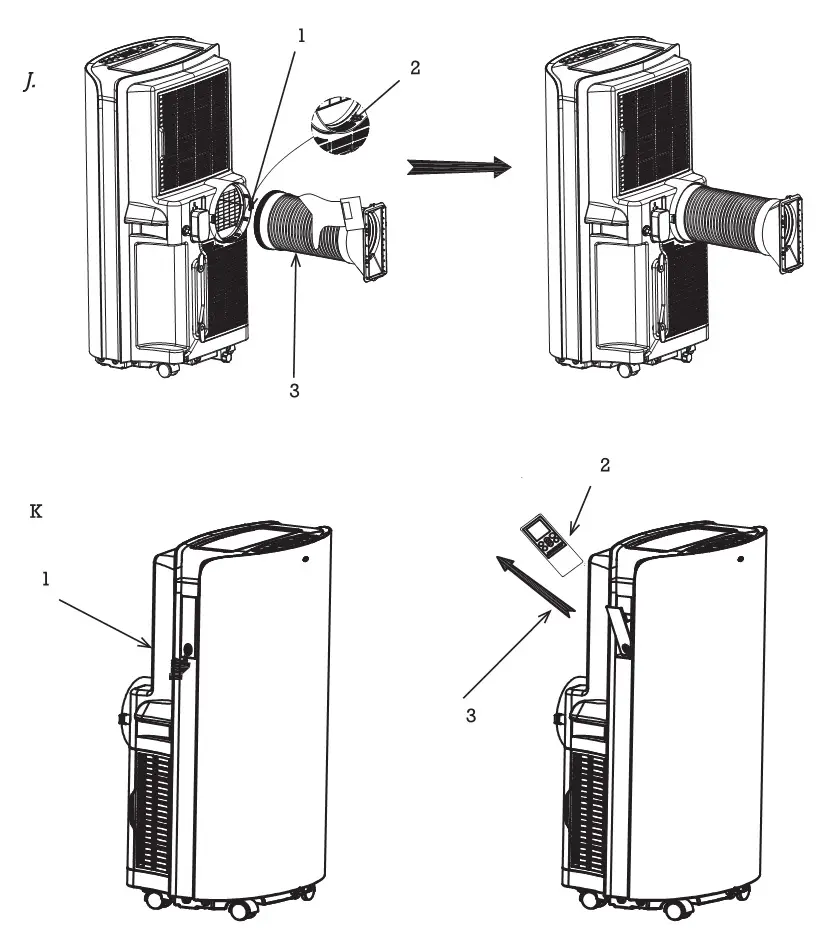 J.
1
2
3

K
1
2
3